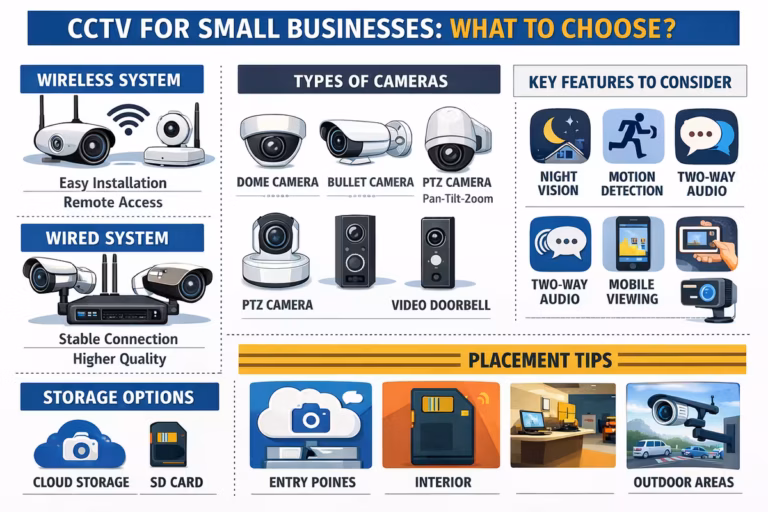 CCTV FOR SMALL BUSINESSES: WHAT TO CHOOSE?

WIRELESS SYSTEM

Easy Installation
Remote Access

WIRED SYSTEM

Stable Connection
Higher Quality

STORAGE OPTIONS

CLOUD STORAGE
SD CARD

TYPES OF CAMERAS

DOME CAMERA
BULLET CAMERA
PTZ CAMERA
Pan-Tilt-Zoom

PTZ CAMERA
VIDEO DOORBELL

KEY FEATURES TO CONSIDER

NIGHT VISION
MOTION DETECTION
TWO-WAY AUDIO

TWO-WAY AUDIO
MOBILE VIEWING

PLACEMENT TIPS

ENTRY POINES
INTERIOR
OUTDOOR AREAS